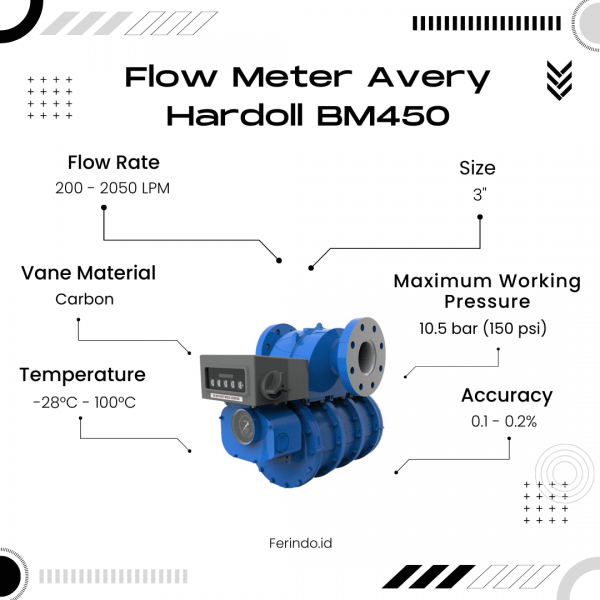 Flow Meter Avery Hardoll BM450

Flow Rate
200 - 2050 LPM

Size
3"

Vane Material
Carbon

Maximum Working Pressure
10.5 bar (150 psi)

Temperature
-28°C - 100°C

Accuracy
0.1 - 0.2%

Ferindo.id