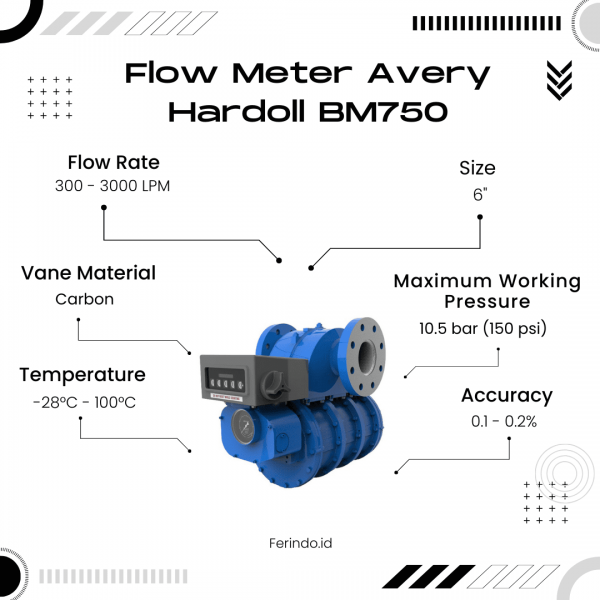 Flow Meter Avery Hardoll BM750

Flow Rate
300 - 3000 LPM

Size
6"

Vane Material
Carbon

Maximum Working Pressure
10.5 bar (150 psi)

Temperature
-28°C - 100°C

Accuracy
0.1 - 0.2%

Ferindo.id